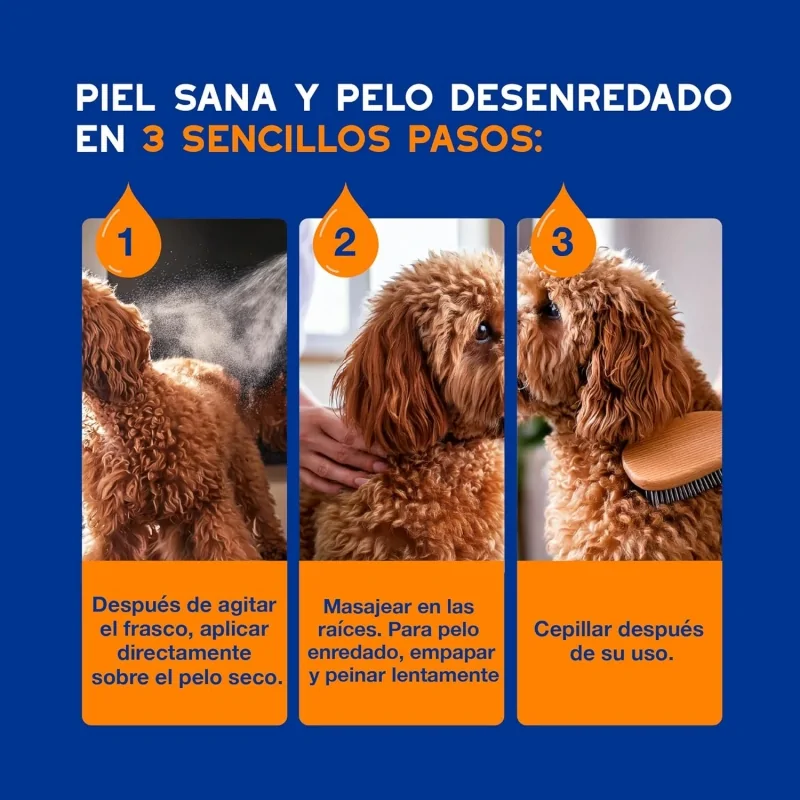 PIEL SANA Y PELO DESENREDADO EN 3 SENCILLOS PASOS:

1

Después de agitar el frasco, aplicar directamente sobre el pelo seco.

2

Masajear en las raíces. Para pelo enredado, empapar y peinar lentamente

3

Cepillar después de su uso.