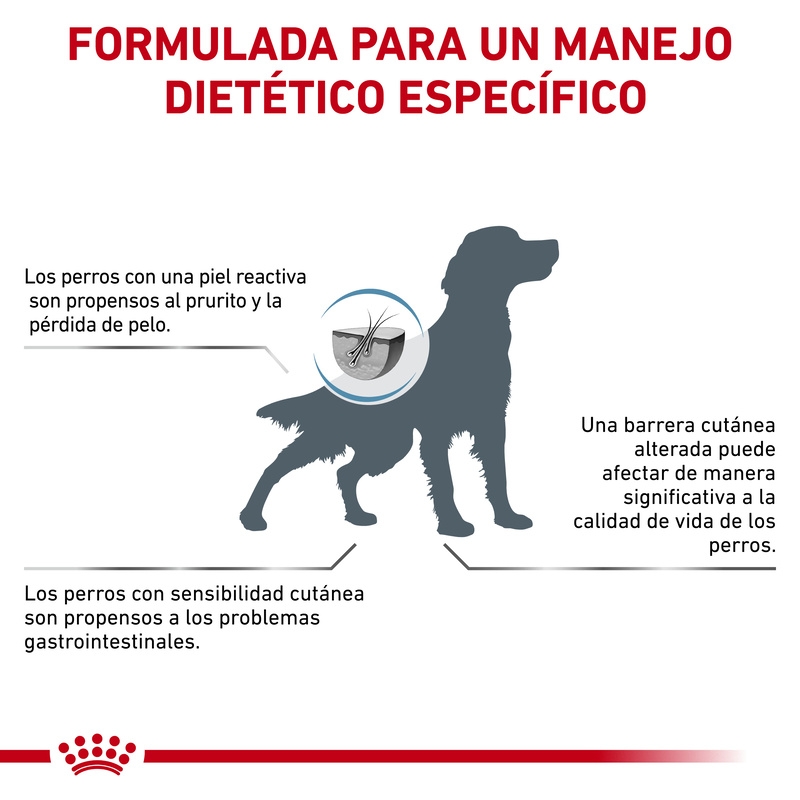 FORMULADA PARA UN MANEJO DIETÉTICO ESPECÍFICO

Los perros con una piel reactiva son propensos al prurito y la pérdida de pelo.

Una barrera cutánea alterada puede afectar de manera significativa a la calidad de vida de los perros.

Los perros con sensibilidad cutánea son propensos a los problemas gastrointestinales.